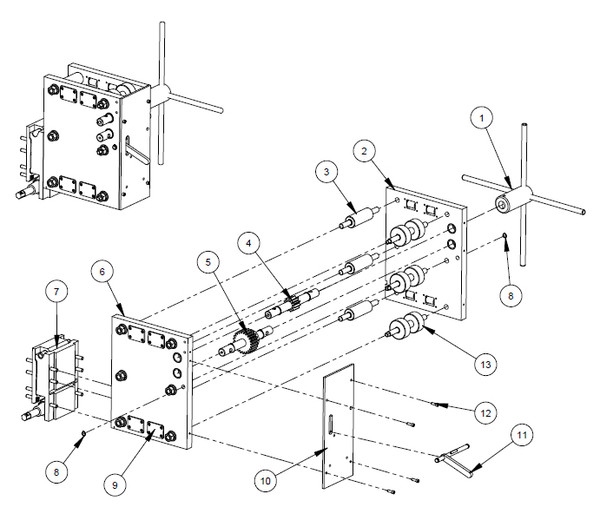 1
2
3
4
5
6
7
8
8
9
10
11
12
13